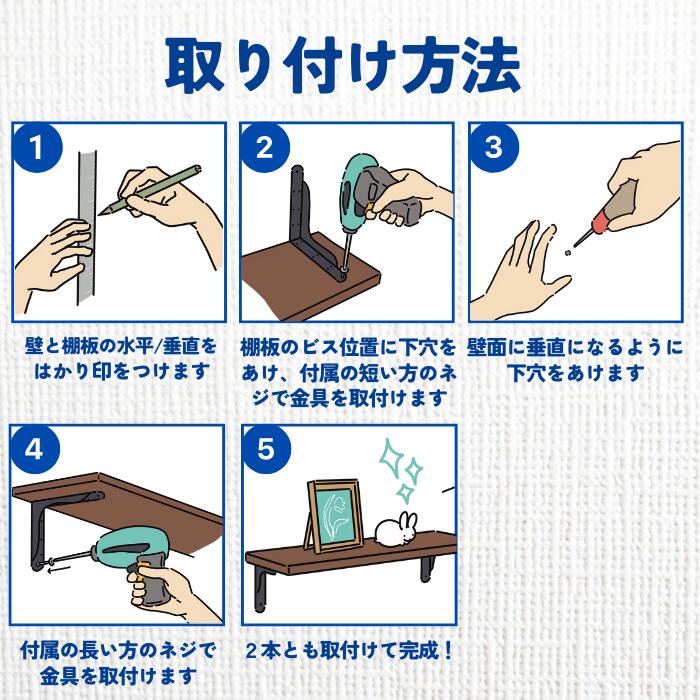 取り付け方法

1

壁と棚板の水平/垂直をはかり印をつけます

2

棚板のビス位置に下穴をあけ、付属の短い方のネジで金具を取付けます

3

壁面に垂直になるように下穴をあけます

4

付属の長い方のネジで金具を取付けます

5

２本とも取付けて完成！