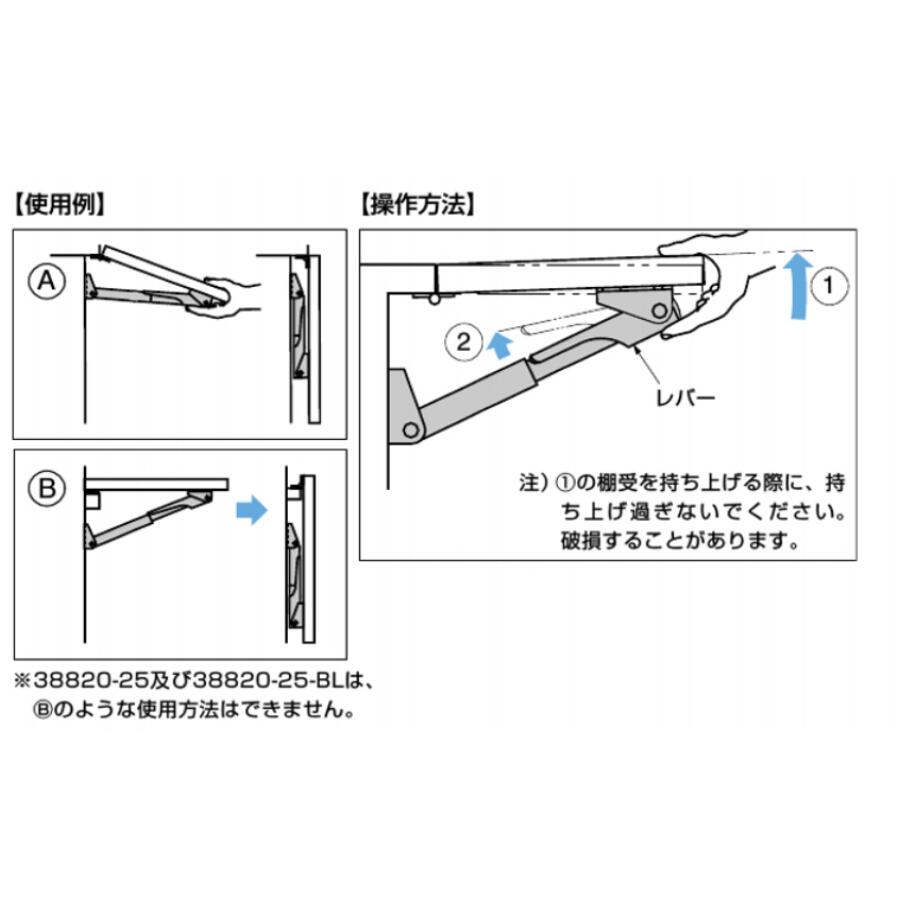 【使用例】

A

B

※38820-25及び38820-25-BLは、Ⓑのような使用方法はできません。

【操作方法】

1

2

レバー

注）①の棚受を持ち上げる際に、持ち上げ過ぎないでください。破損することがあります。