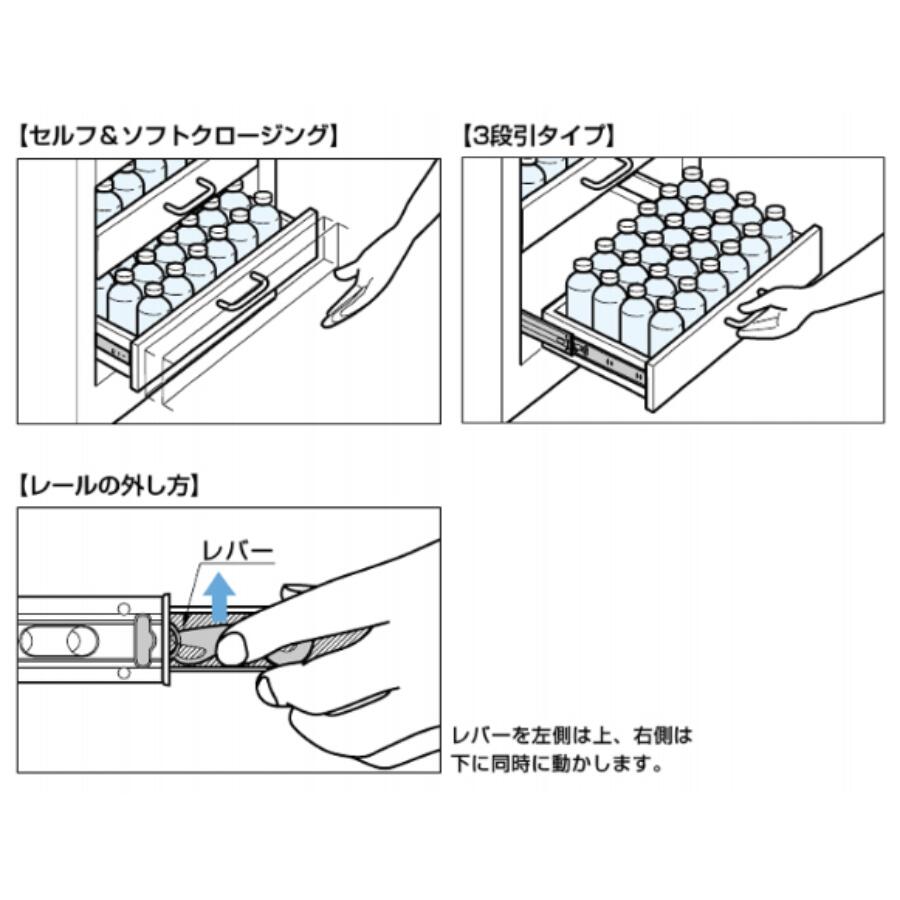 【セルフ&ソフトクロージング】

【3段引タイプ】

【レールの外し方】

レバー

レバーを左側は上、右側は下に同時に動かします。