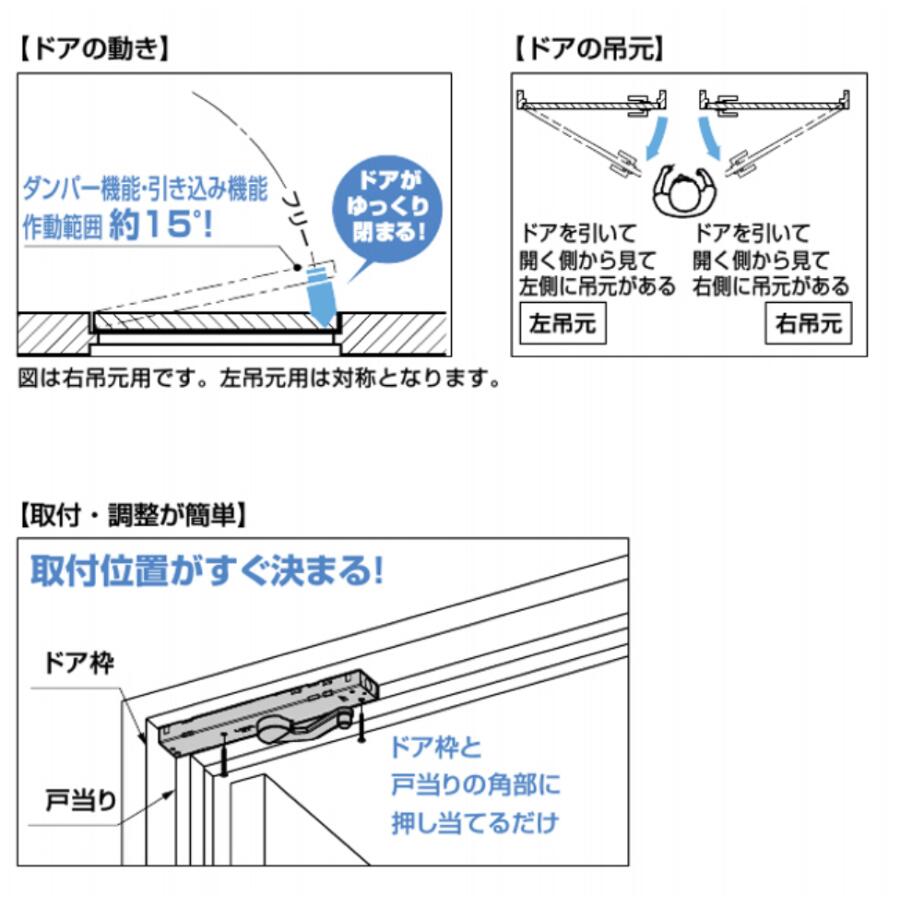 【ドアの動き】

ダンパー機能・引き込み機能
作動範囲 約15°!

フリー

ドアが
ゆっくり
閉まる!

図は右吊元用です。左吊元用は対称となります。

【ドアの吊元】

ドアを引いて
開く側から見て
左側に吊元がある

左吊元

ドアを引いて
開く側から見て
右側に吊元がある

右吊元

【取付・調整が簡単】

取付位置がすぐ決まる!

ドア枠

戸当り

ドア枠と
戸当りの角部に
押し当てるだけ