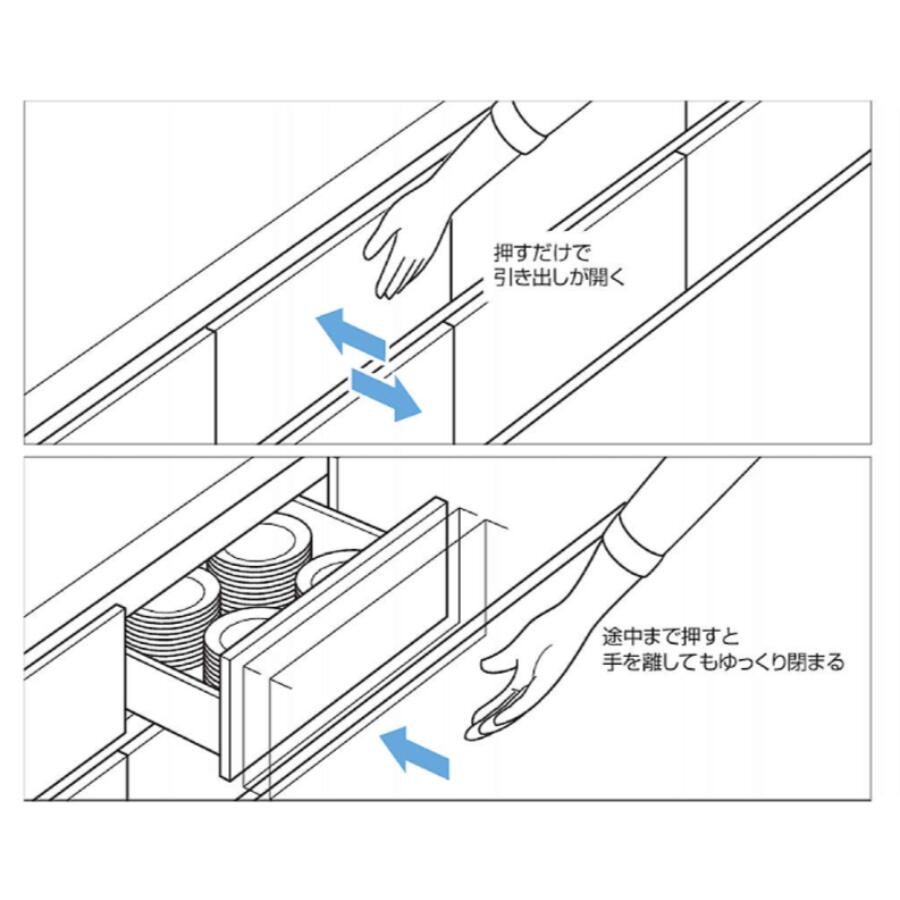 押すだけで
引き出しが開く

途中まで押すと
手を離してもゆっくり閉まる