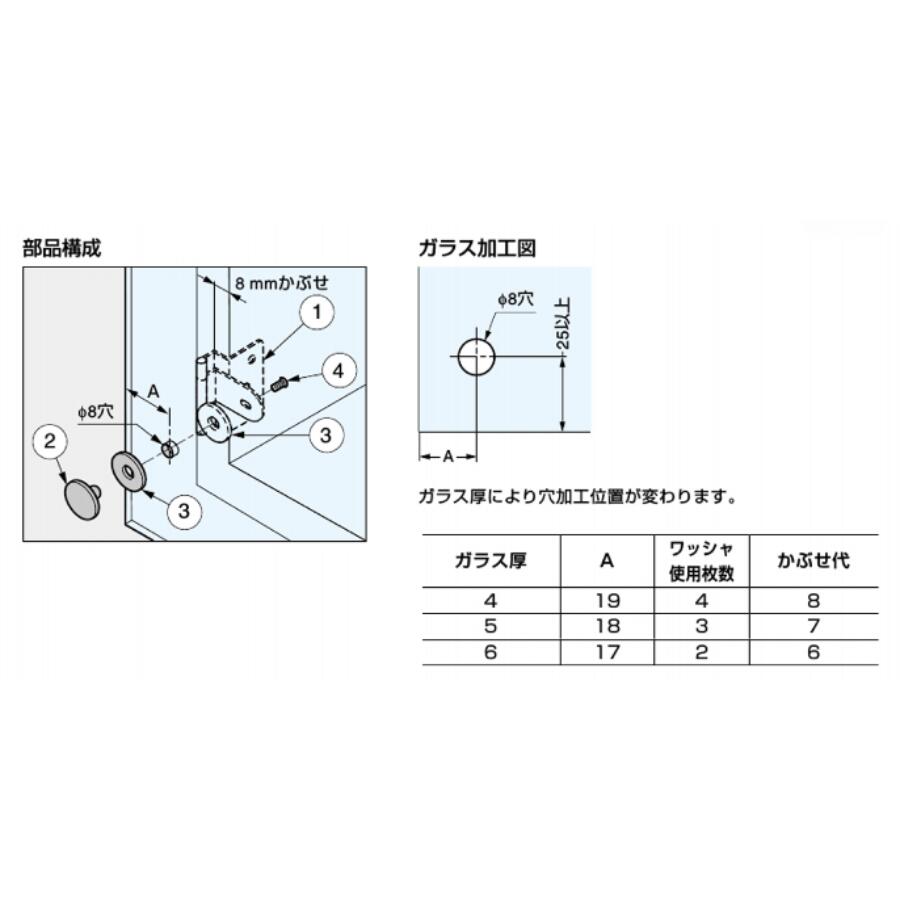 部品構成

8 mmかぶせ
1
4
A
φ8穴
3
2
3

ガラス加工図

φ8穴
25以上
A

ガラス厚により穴加工位置が変わります。

| ガラス厚 | A | ワッシャ使用枚数 | かぶせ代 |
|---|---|---|---|
| 4 | 19 | 4 | 8 |
| 5 | 18 | 3 | 7 |
| 6 | 17 | 2 | 6 |