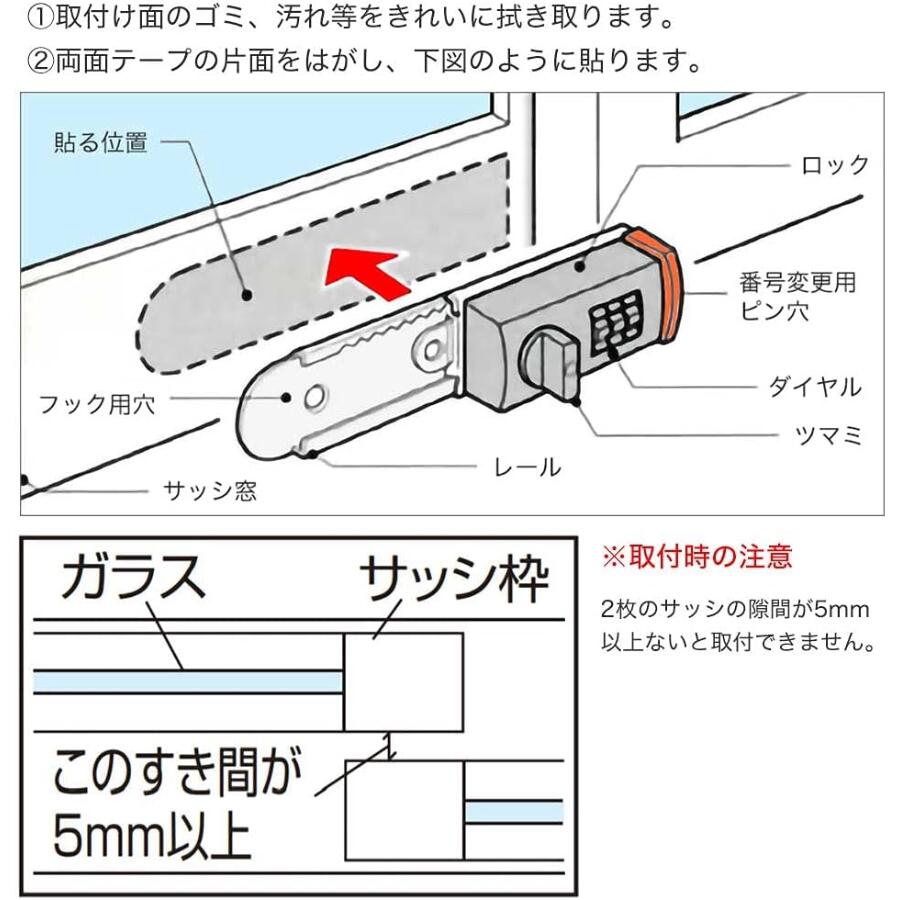 ①取付け面のゴミ、汚れ等をきれいに拭き取ります。
②両面テープの片面をはがし、下図のように貼ります。

貼る位置
ロック
番号変更用ピン穴
ダイヤル
ツマミ
フック用穴
レール
サッシ窓

ガラス
サッシ枠
このすき間が5mm以上

※取付時の注意
2枚のサッシの隙間が5mm以上ないと取付できません。