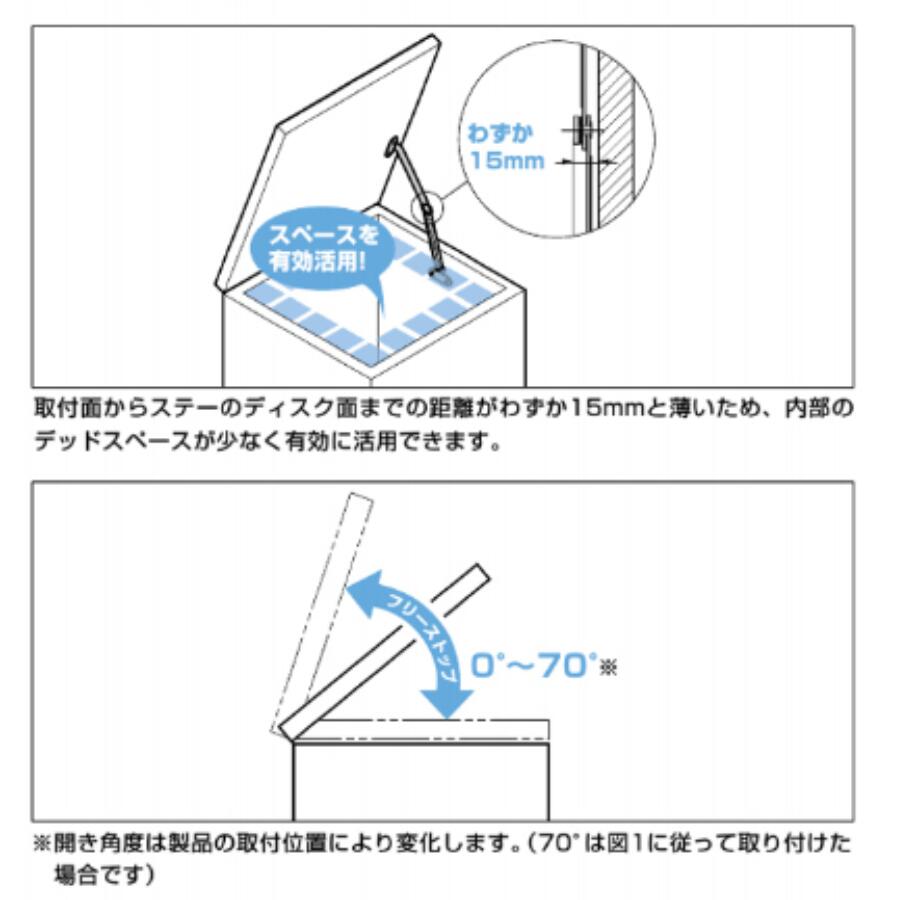 わずか
15mm

スペースを
有効活用!

取付面からステーのディスク面までの距離がわずか15mmと薄いため、内部のデッドスペースが少なく有効に活用できます。

フリーストップ

0°~70°※

※開き角度は製品の取付位置により変化します。(70°は図1に従って取り付けた場合です)