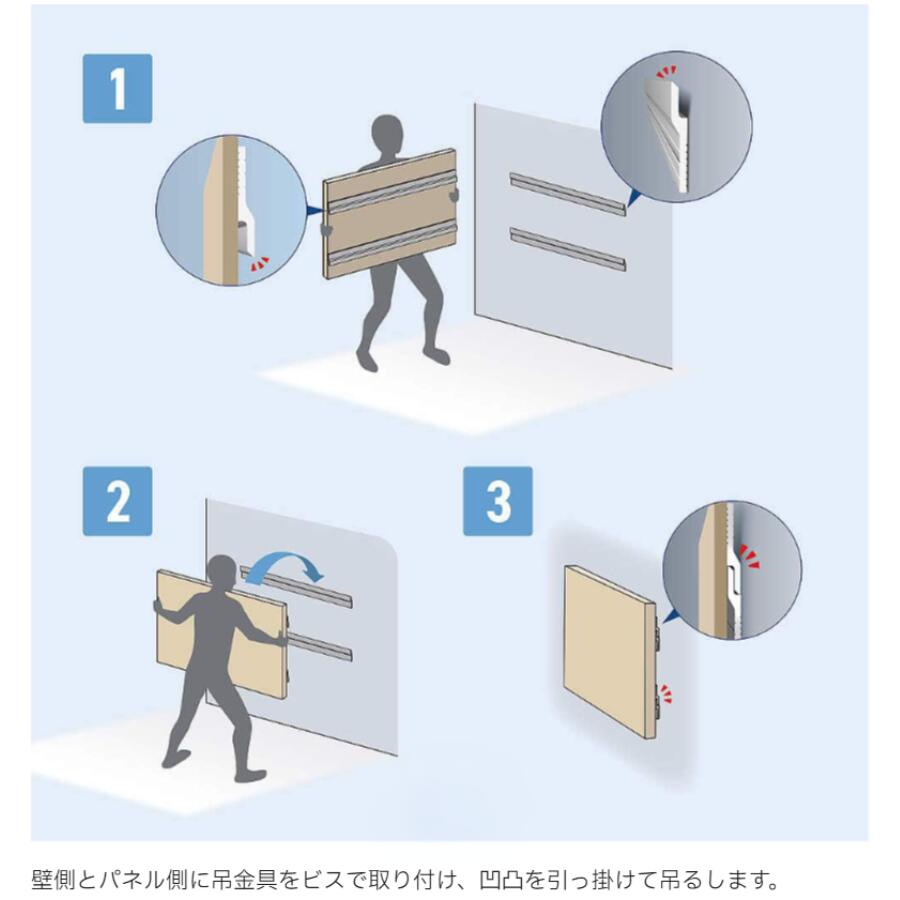 1

2

3

壁側とパネル側に吊金具をビスで取り付け、凹凸を引っ掛けて吊るします。