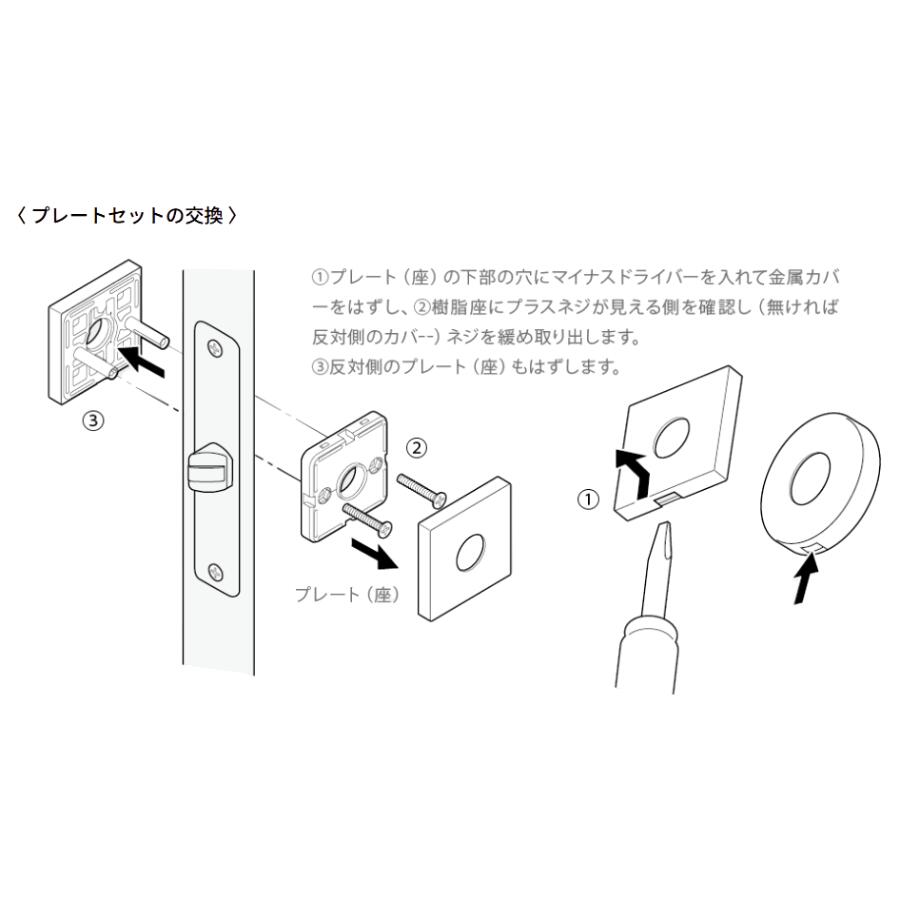 〈 プレートセットの交換 〉

①プレート（座）の下部の穴にマイナスドライバーを入れて金属カバーをはずし、②樹脂座にプラスネジが見える側を確認し（無ければ反対側のカバ--）ネジを緩め取り出します。
③反対側のプレート（座）もはずします。

③

②

プレート（座）

①