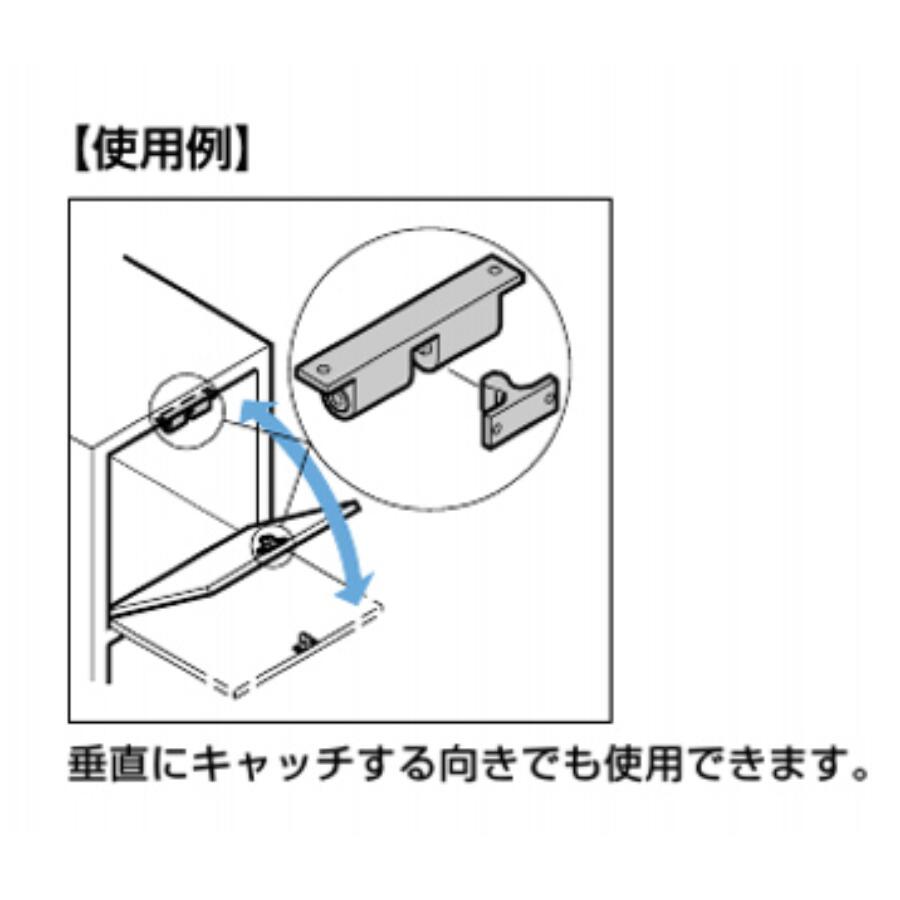 【使用例】

垂直にキャッチする向きでも使用できます。