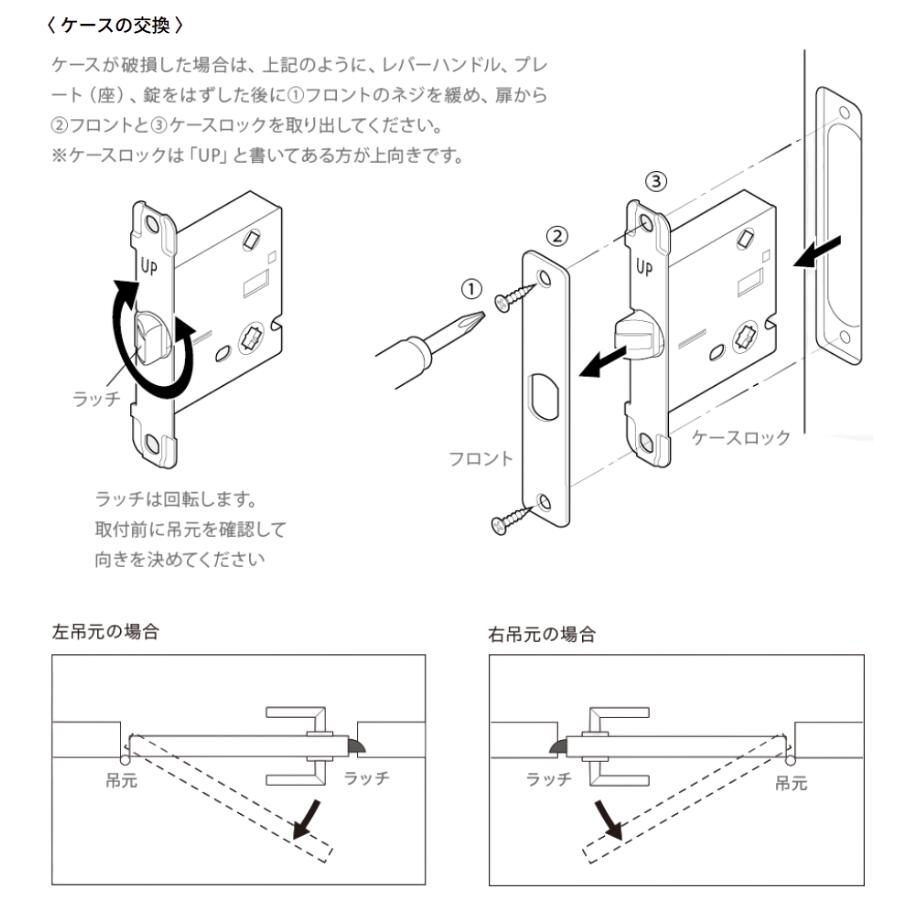 〈 ケースの交換 〉

ケースが破損した場合は、上記のように、レバーハンドル、プレート（座）、錠をはずした後に①フロントのネジを緩め、扉から②フロントと③ケースロックを取り出してください。
※ケースロックは「UP」と書いてある方が上向きです。

UP

ラッチ

ラッチは回転します。
取付前に吊元を確認して
向きを決めてください

①

②

③

UP

フロント

ケースロック

左吊元の場合

吊元

ラッチ

右吊元の場合

ラッチ

吊元