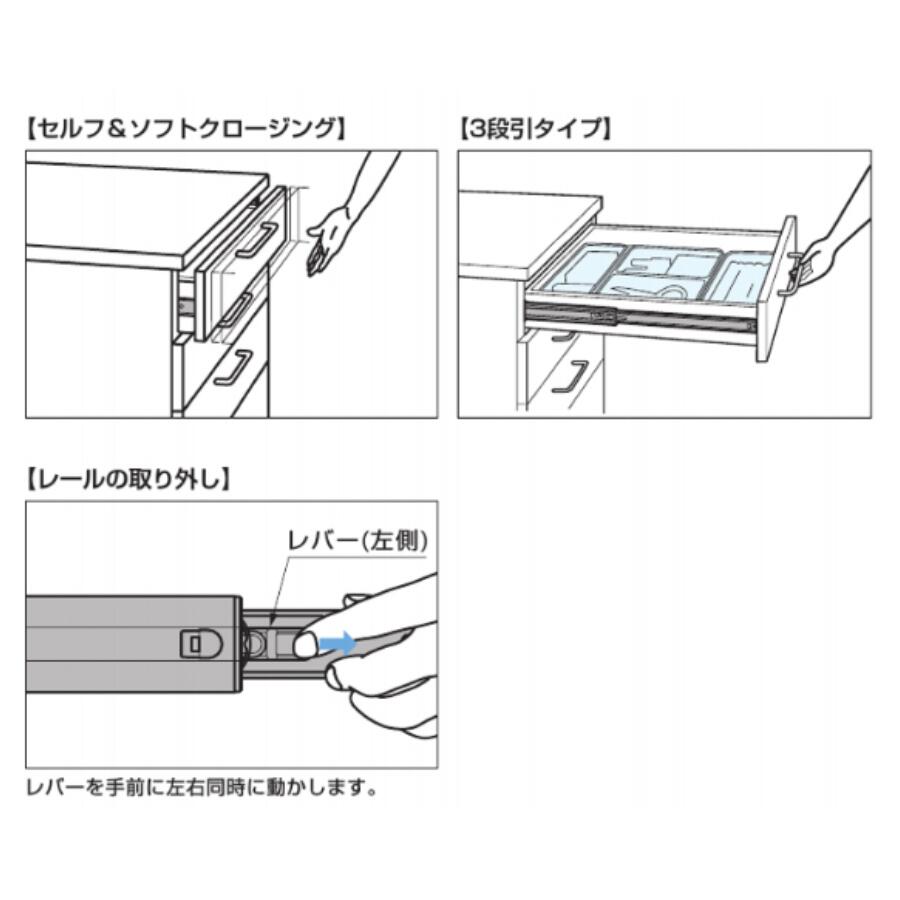 【セルフ&ソフトクロージング】

【3段引タイプ】

【レールの取り外し】

レバー(左側)

レバーを手前に左右同時に動かします。