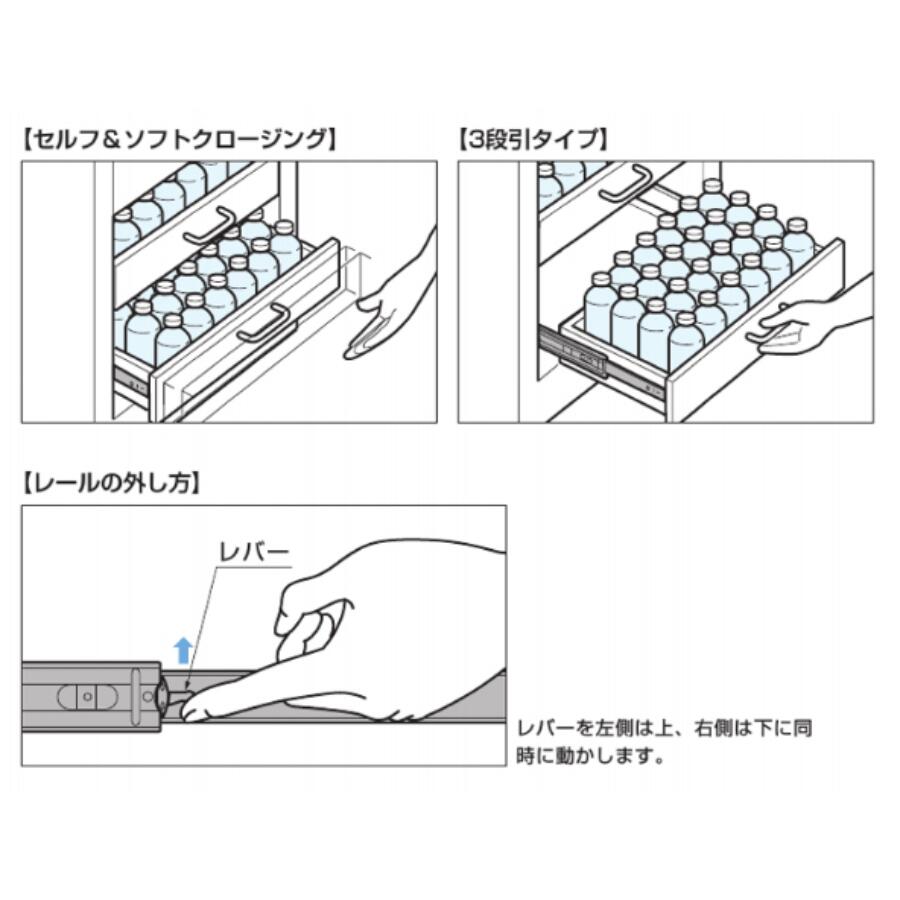 【セルフ&ソフトクロージング】

【3段引タイプ】

【レールの外し方】

レバー

レバーを左側は上、右側は下に同時に動かします。